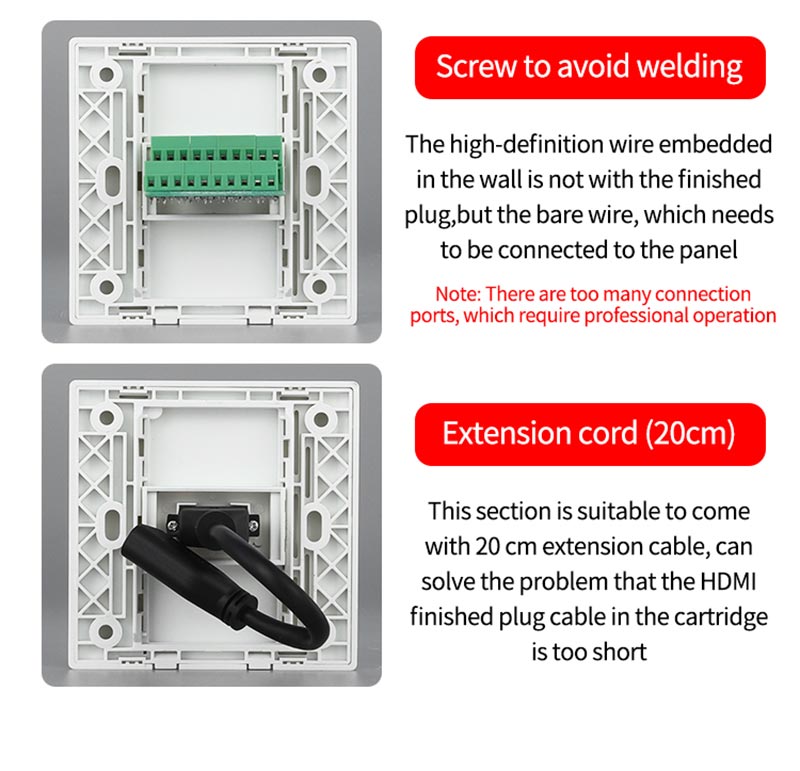 Screw to avoid welding

The high-definition wire embedded in the wall is not with the finished plug,but the bare wire, which needs to be connected to the panel

Note: There are too many connection ports, which require professional operation

Extension cord (20cm)

This section is suitable to come with 20 cm extension cable, can solve the problem that the HDMI finished plug cable in the cartridge is too short