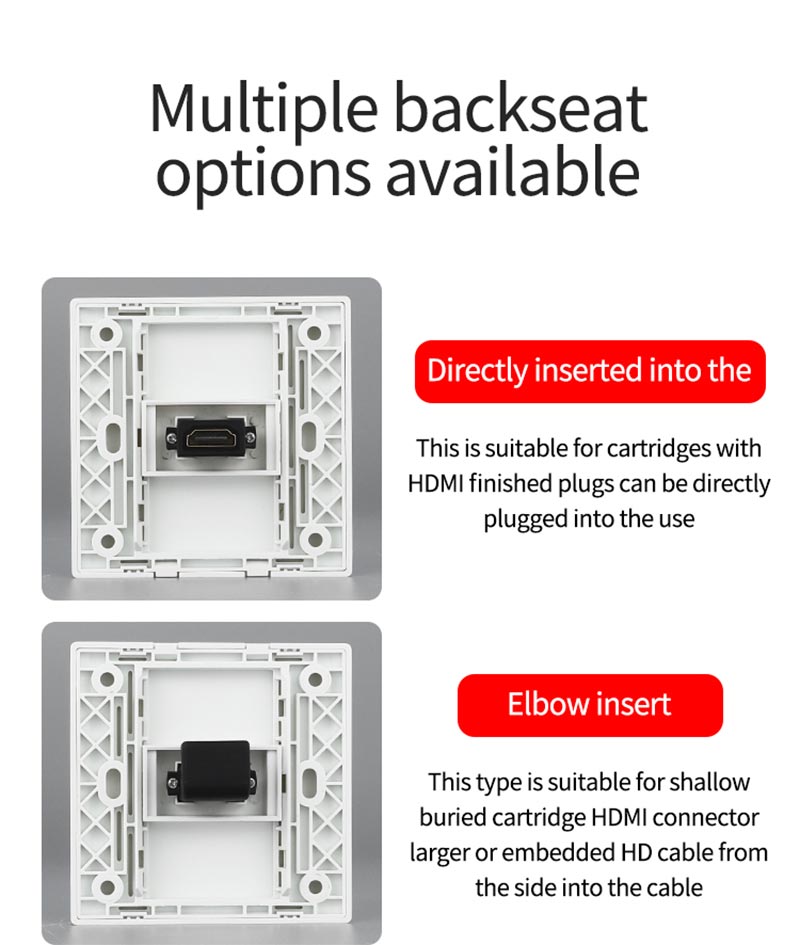 Multiple backseat options available

Directly inserted into the

This is suitable for cartridges with HDMI finished plugs can be directly plugged into the use

Elbow insert

This type is suitable for shallow buried cartridge HDMI connector larger or embedded HD cable from the side into the cable